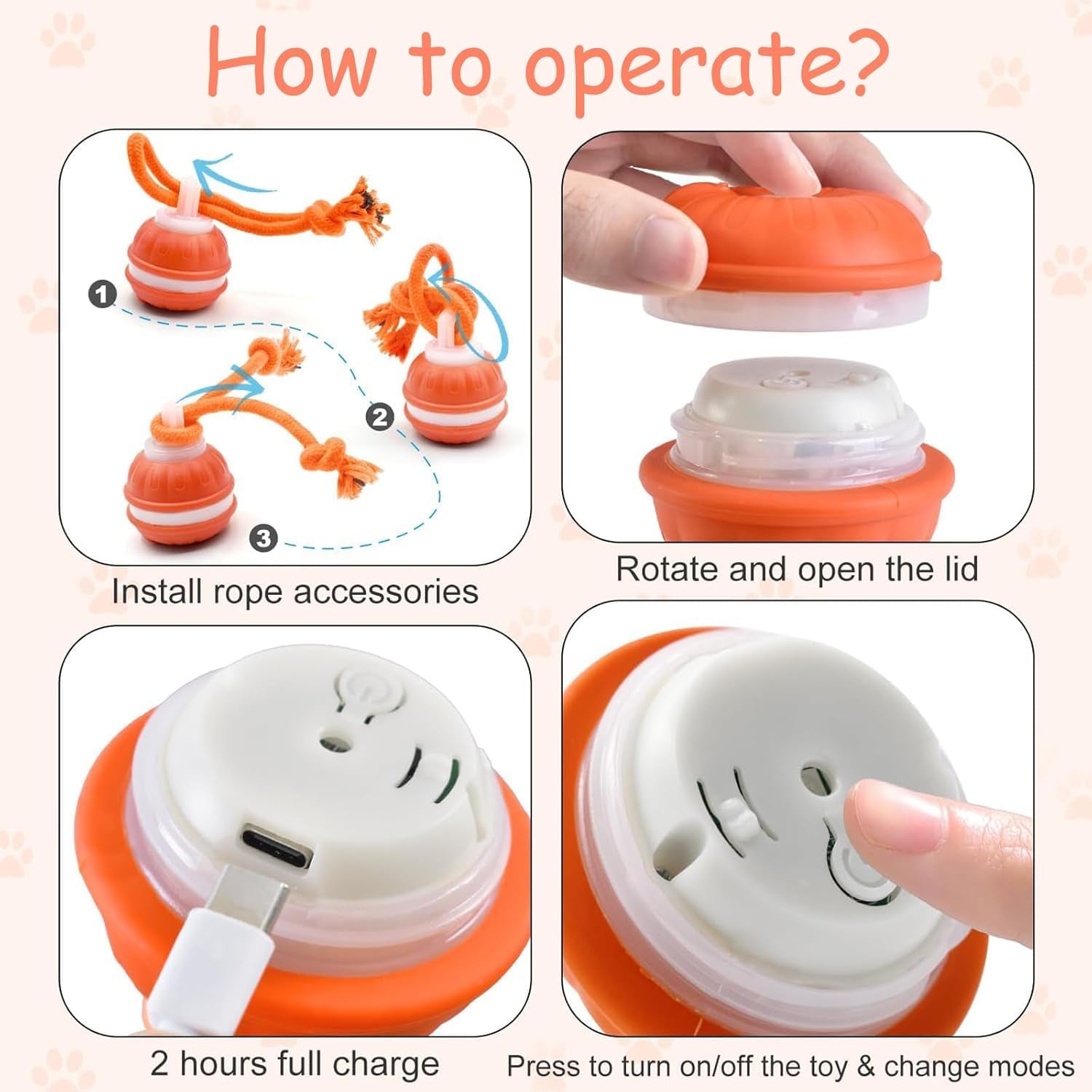 How to operate?

1

2

3

Install rope accessories

Rotate and open the lid

2 hours full charge

Press to turn on/off the toy & change modes